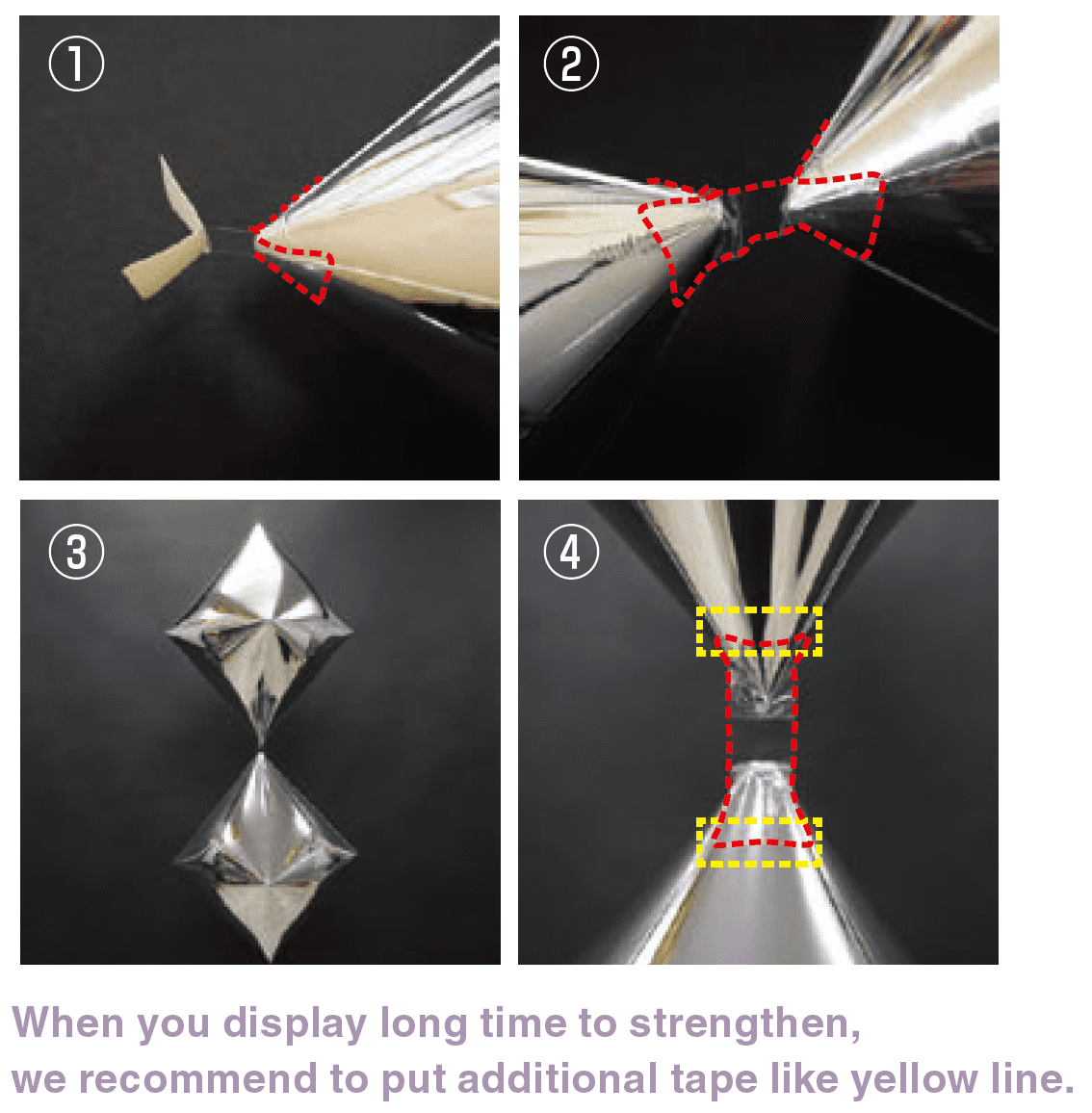 ①

②

③

④

When you display long time to strengthen, we recommend to put additional tape like yellow line.